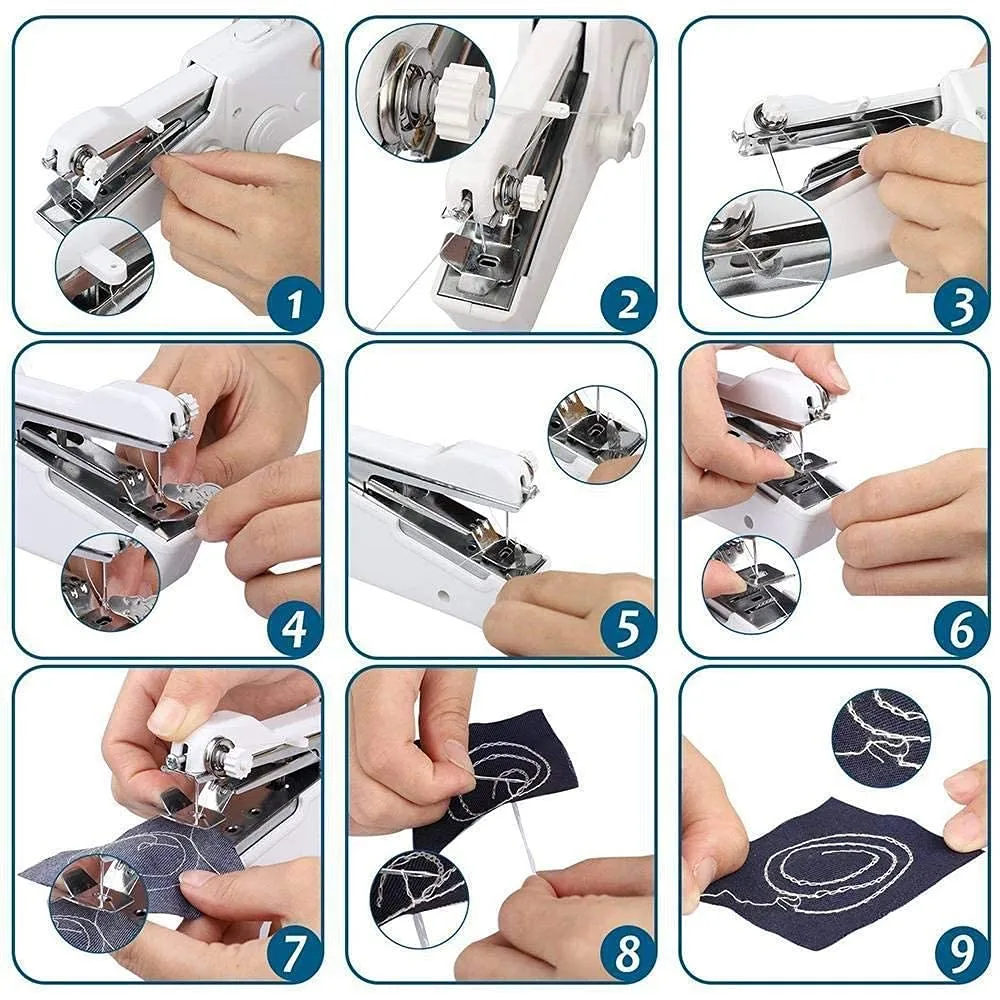 1
2
3
4
5
6
7
8
9